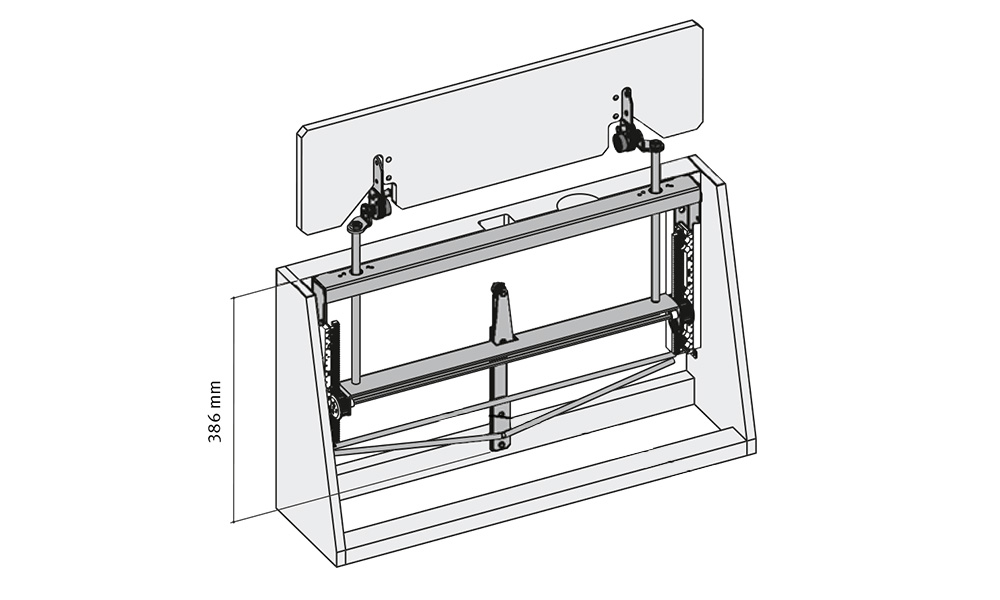 386 mm